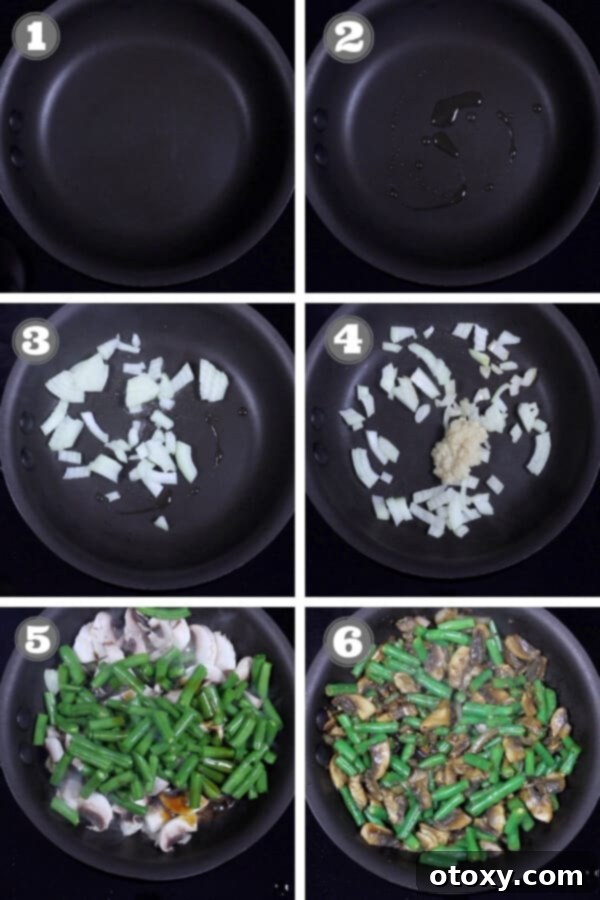 1
2
3
4
5
6
otoxy.com